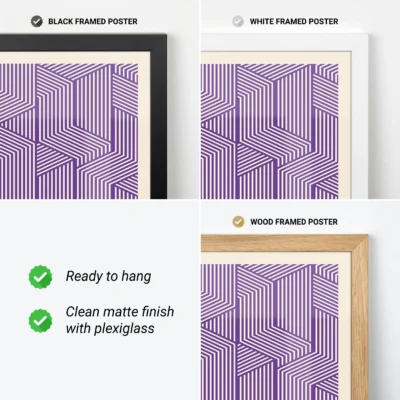 BLACK FRAMED POSTER

WHITE FRAMED POSTER

WOOD FRAMED POSTER

Ready to hang

Clean matte finish with plexiglass